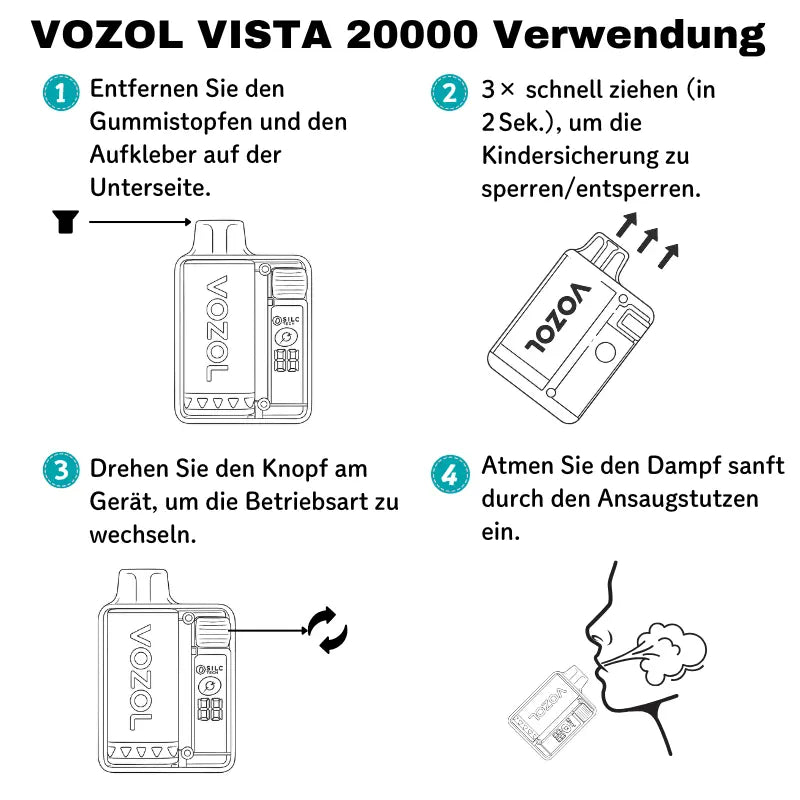 VOZOL VISTA 20000 Verwendung

1 Entfernen Sie den Gummistopfen und den Aufkleber auf der Unterseite.

VOZOL

SILC TECH

88

2 3× schnell ziehen (in 2 Sek.), um die Kindersicherung zu sperren/entsperren.

VOZOL

3 Drehen Sie den Knopf am Gerät, um die Betriebsart zu wechseln.

VOZOL

SILC TECH

88

4 Atmen Sie den Dampf sanft durch den Ansaugstutzen ein.

VOZOL